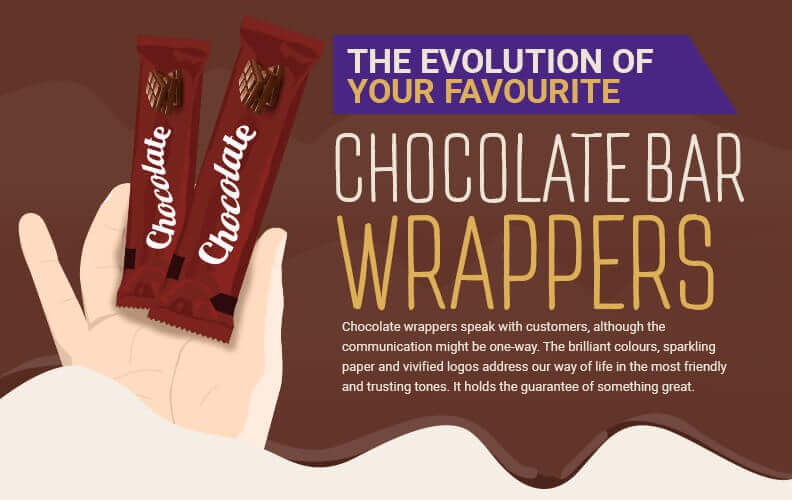 Chocolate

Chocolate

THE EVOLUTION OF
YOUR FAVOURITE

CHOCOLATE BAR
WRAPPERS

Chocolate wrappers speak with customers, although the communication might be one-way. The brilliant colours, sparkling paper and vivified logos address our way of life in the most friendly and trusting tones. It holds the guarantee of something great.